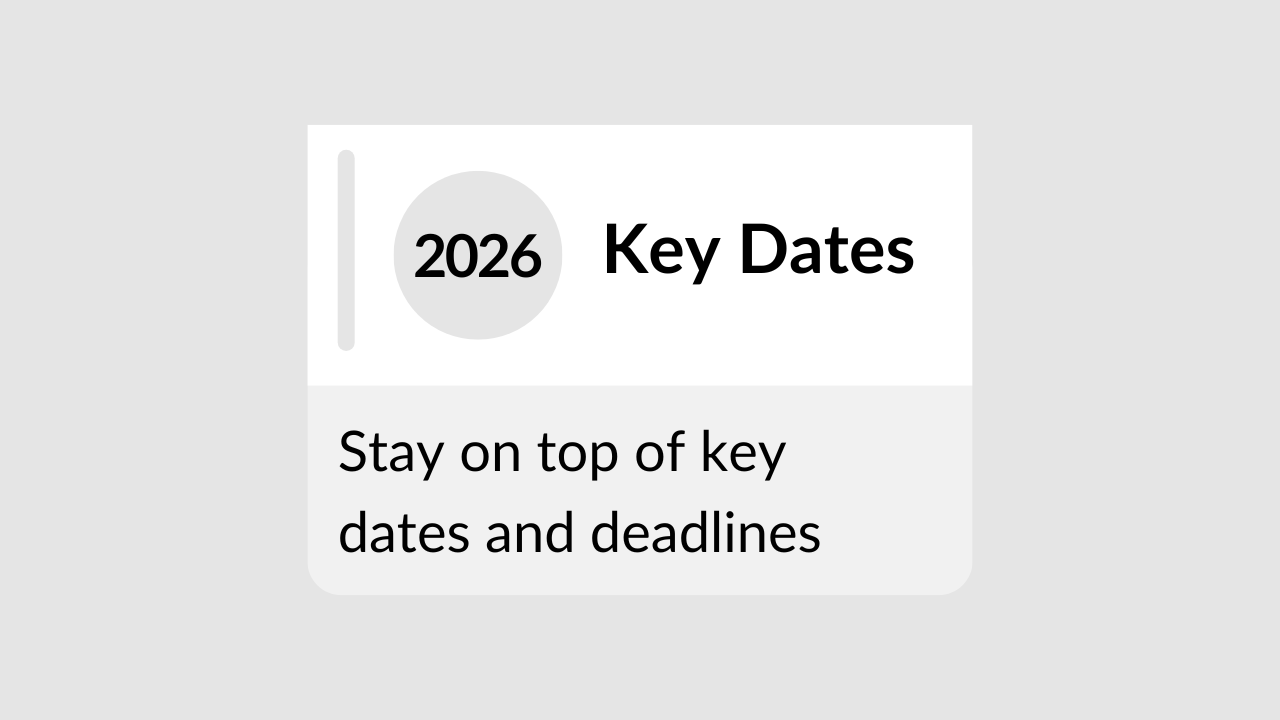 2026

Key Dates

Stay on top of key dates and deadlines